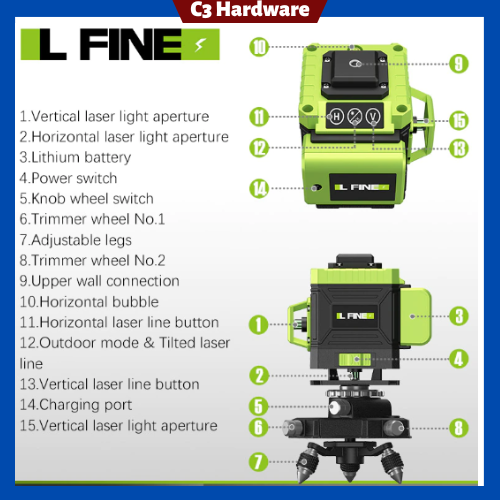 C3 Hardware

L FINE

1.Vertical laser light aperture
2.Horizontal laser light aperture
3.Lithium battery
4.Power switch
5.Knob wheel switch
6.Trimmer wheel No.1
7.Adjustable legs
8.Trimmer wheel No.2
9.Upper wall connection
10.Horizontal bubble
11.Horizontal laser line button
12.Outdoor mode & Tilted laser line
13.Vertical laser line button
14.Charging port
15.Vertical laser light aperture

10
9
11
H
V
15
12
13
14
L FINE
L FINE
1
3
4
2
5
6
8
7